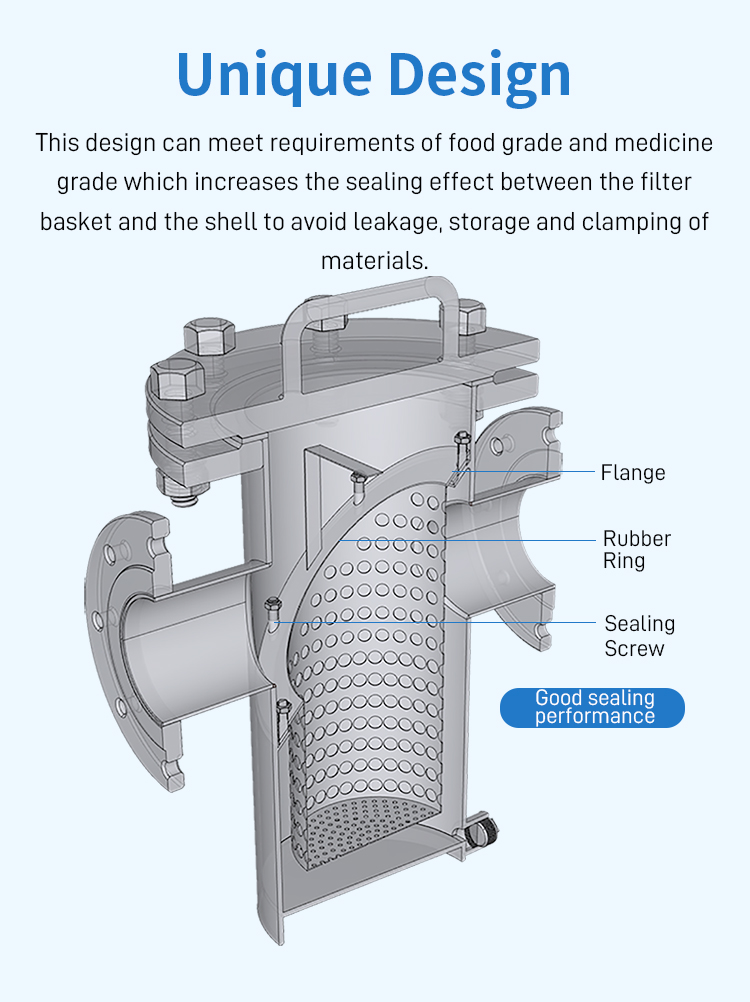 Unique Design

This design can meet requirements of food grade and medicine grade which increases the sealing effect between the filter basket and the shell to avoid leakage, storage and clamping of materials.

Flange

Rubber Ring

Sealing Screw

Good sealing performance