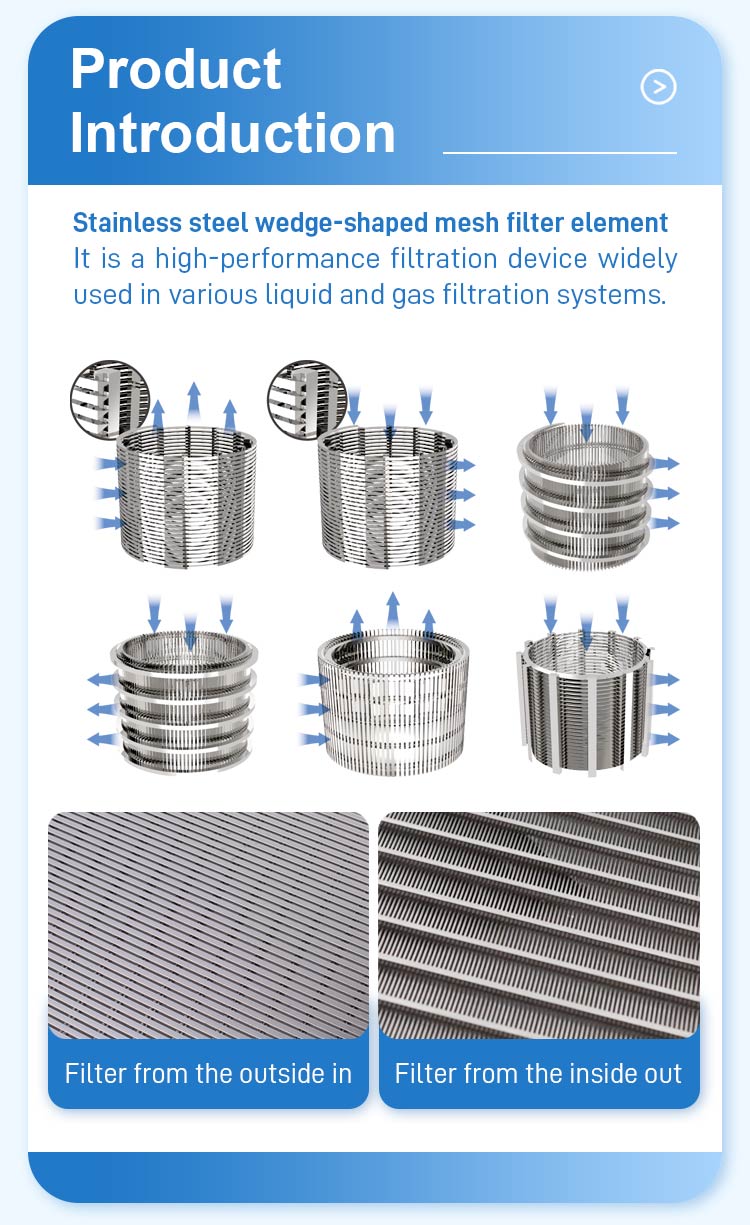 Product Introduction

Stainless steel wedge-shaped mesh filter element
It is a high-performance filtration device widely used in various liquid and gas filtration systems.

Filter from the outside in

Filter from the inside out