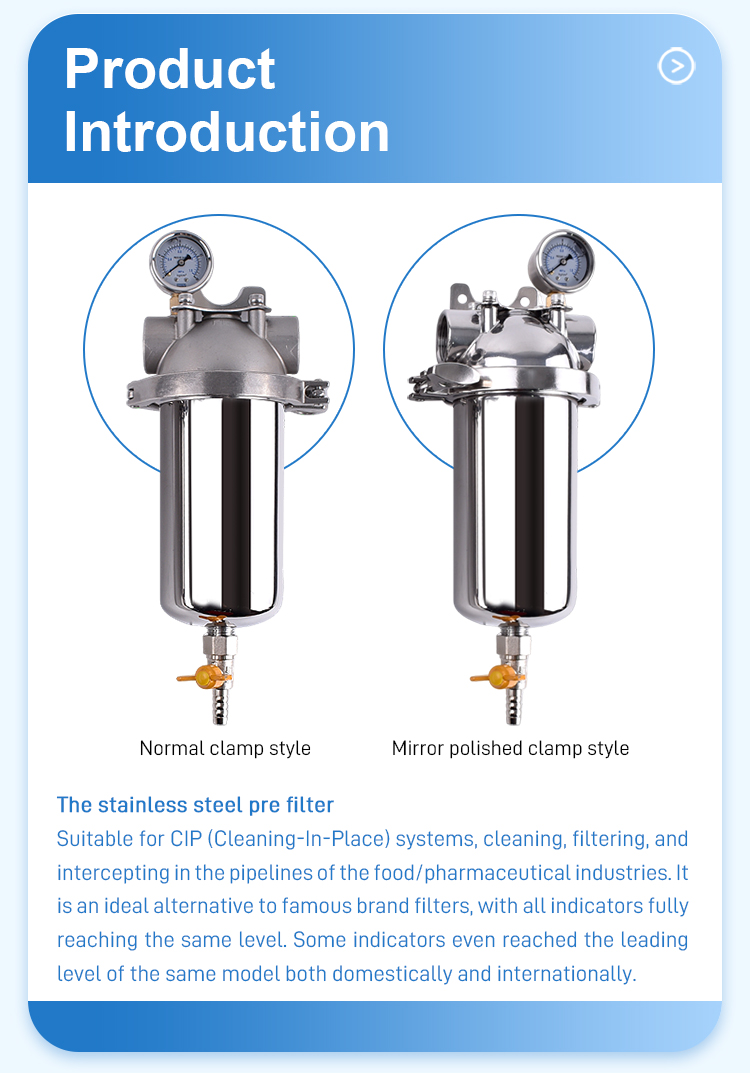 Product Introduction

Normal clamp style

Mirror polished clamp style

The stainless steel pre filter

Suitable for CIP (Cleaning-In-Place) systems, cleaning, filtering, and intercepting in the pipelines of the food/pharmaceutical industries. It is an ideal alternative to famous brand filters, with all indicators fully reaching the same level. Some indicators even reached the leading level of the same model both domestically and internationally.