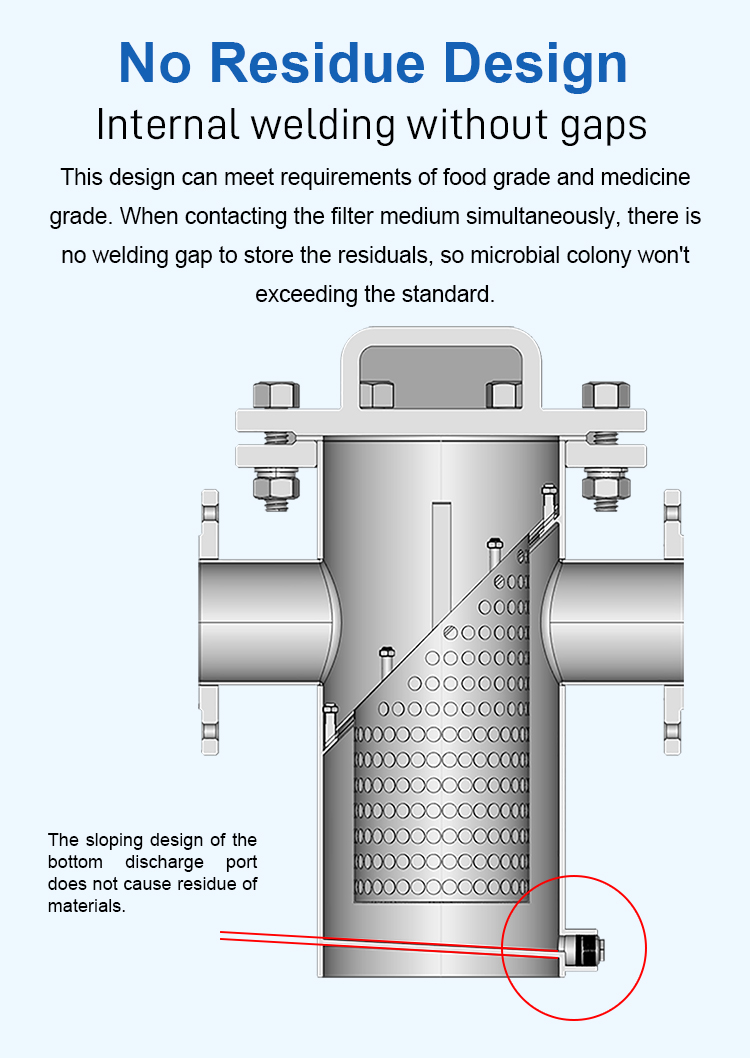 No Residue Design

Internal welding without gaps

This design can meet requirements of food grade and medicine grade. When contacting the filter medium simultaneously, there is no welding gap to store the residuals, so microbial colony won't exceeding the standard.

The sloping design of the bottom discharge port does not cause residue of materials.