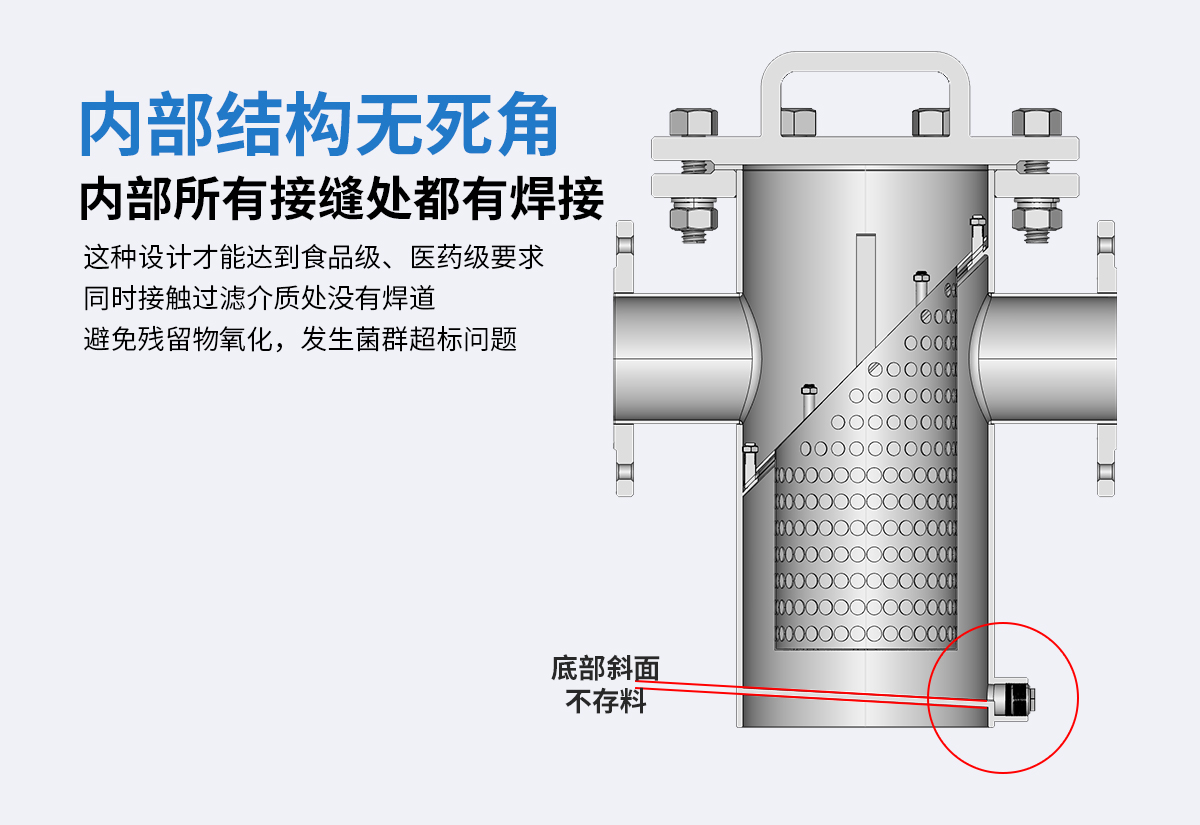 内部结构无死角

内部所有接缝处都有焊接

这种设计才能达到食品级、医药级要求
同时接触过滤介质处没有焊道
避免残留物氧化，发生菌群超标问题

底部斜面
不存料